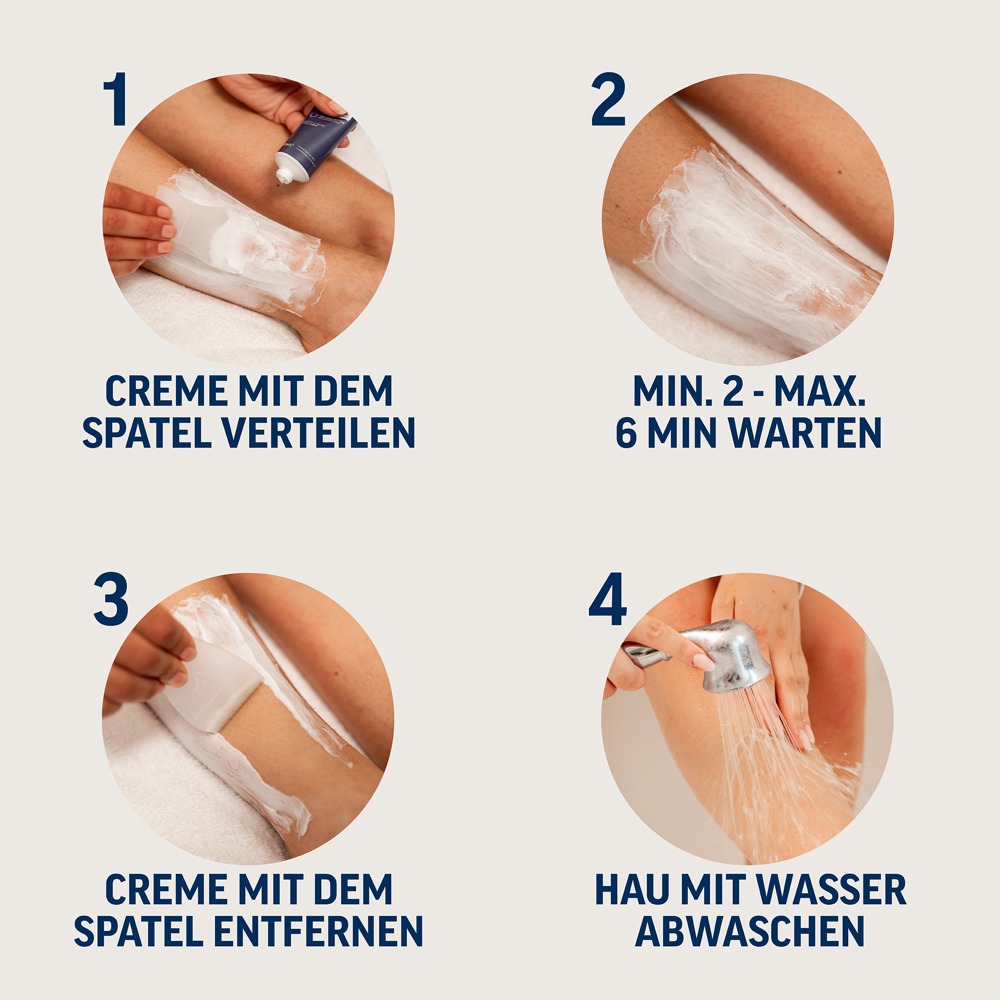 1

CREME MIT DEM SPATEL VERTEILEN

2

MIN. 2 - MAX. 6 MIN WARTEN

3

CREME MIT DEM SPATEL ENTFERNEN

4

HAU MIT WASSER ABWASCHEN